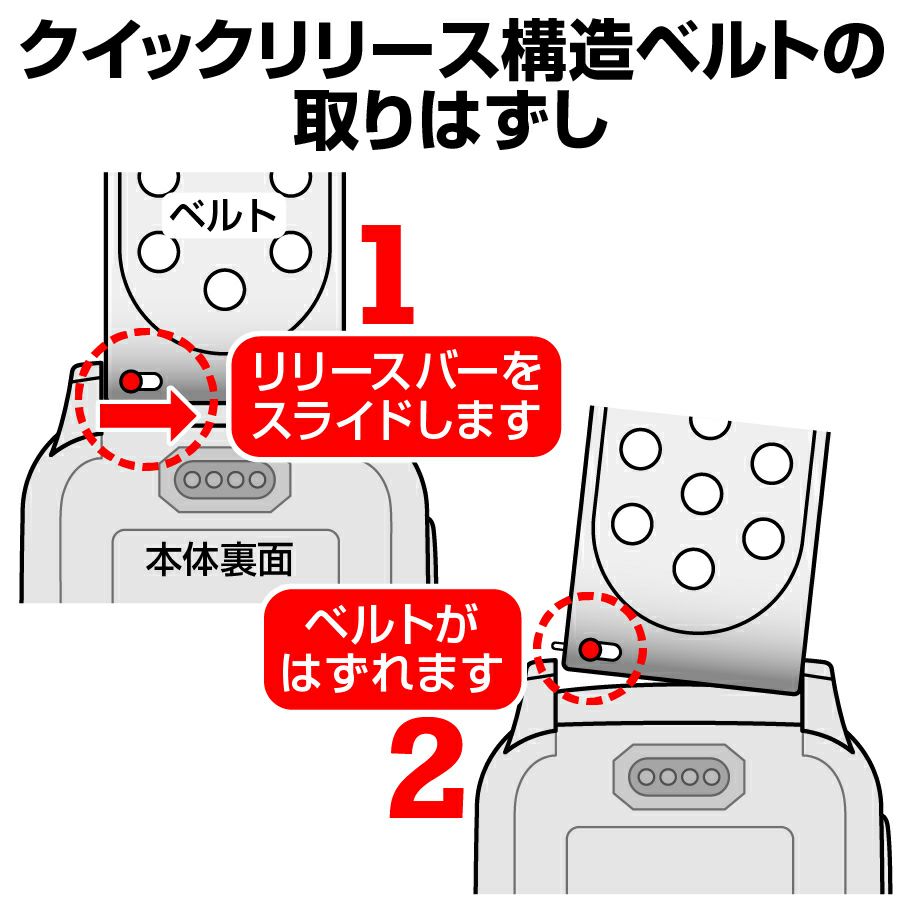 クイックリリース構造ベルトの取りはずし

ベルト

1

リリースバーをスライドします

本体裏面

ベルトがはずれます

2